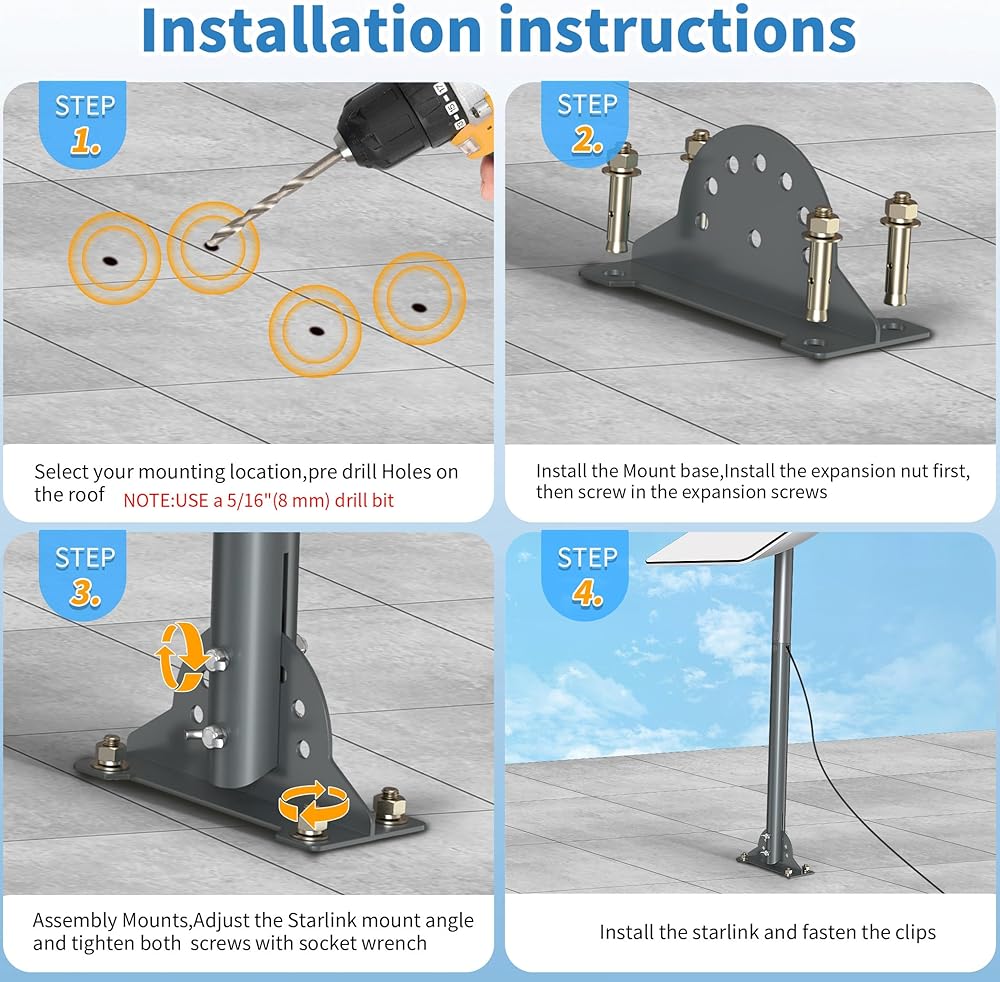 Installation instructions

STEP 1.

Select your mounting location,pre drill Holes on the roof NOTE:USE a 5/16"(8 mm) drill bit

STEP 2.

Install the Mount base,Install the expansion nut first, then screw in the expansion screws

STEP 3.

Assembly Mounts,Adjust the Starlink mount angle and tighten both screws with socket wrench

STEP 4.

Install the starlink and fasten the clips