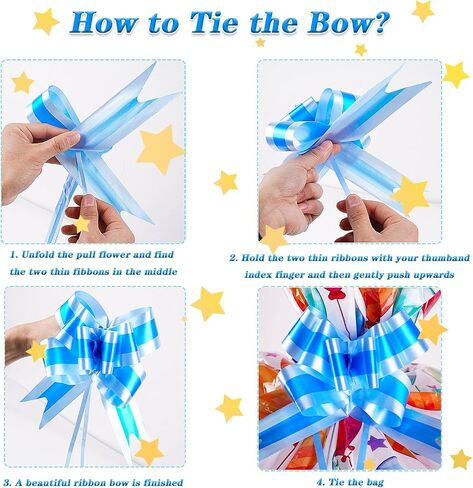 How to Tie the Bow?

1. Unfold the pull flower and find the two thin fibbons in the middle

2. Hold the two thin ribbons with your thumband index finger and then gently push upwards

3. A beautiful ribbon bow is finished

4. Tie the bag