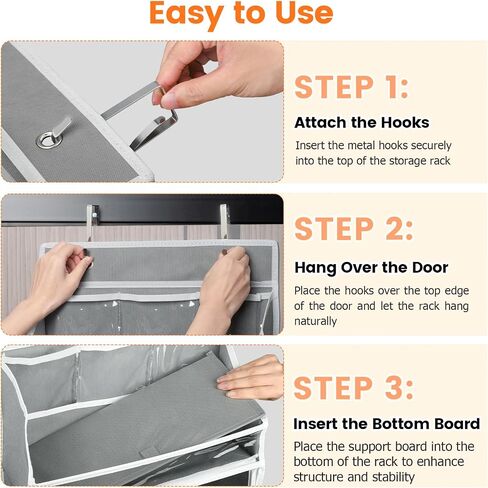 Easy to Use

STEP 1:

Attach the Hooks

Insert the metal hooks securely into the top of the storage rack

STEP 2:

Hang Over the Door

Place the hooks over the top edge of the door and let the rack hang naturally

STEP 3:

Insert the Bottom Board

Place the support board into the bottom of the rack to enhance structure and stability