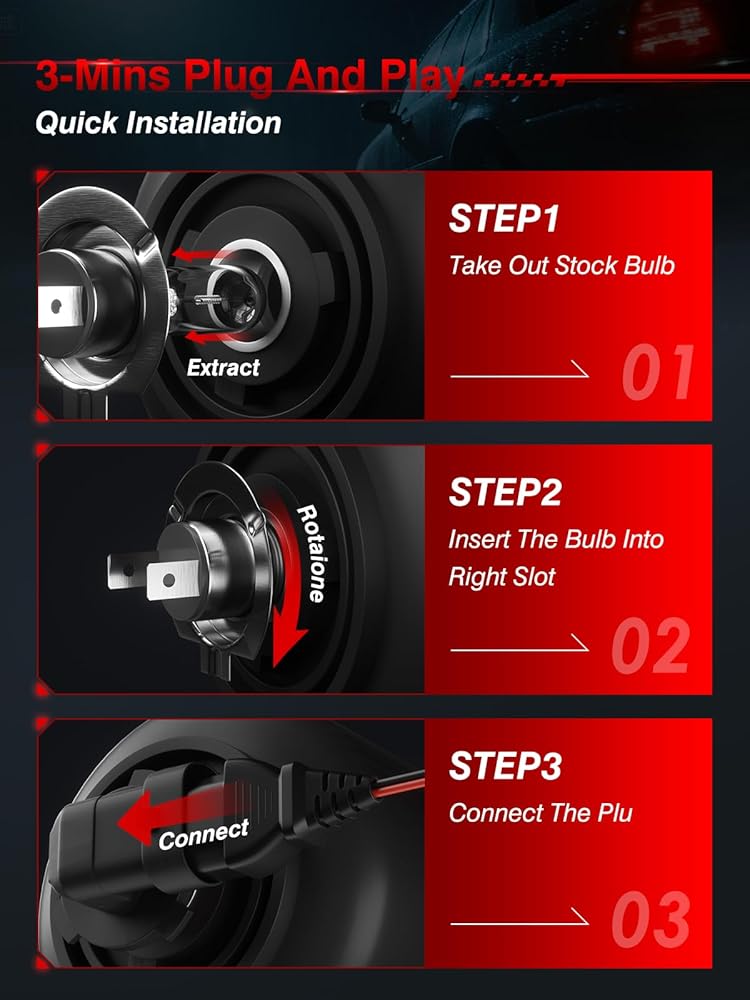 3-Mins Plug And Play

Quick Installation

Extract

STEP1

Take Out Stock Bulb

01

Rotaione

STEP2

Insert The Bulb Into Right Slot

02

Connect

STEP3

Connect The Plu

03