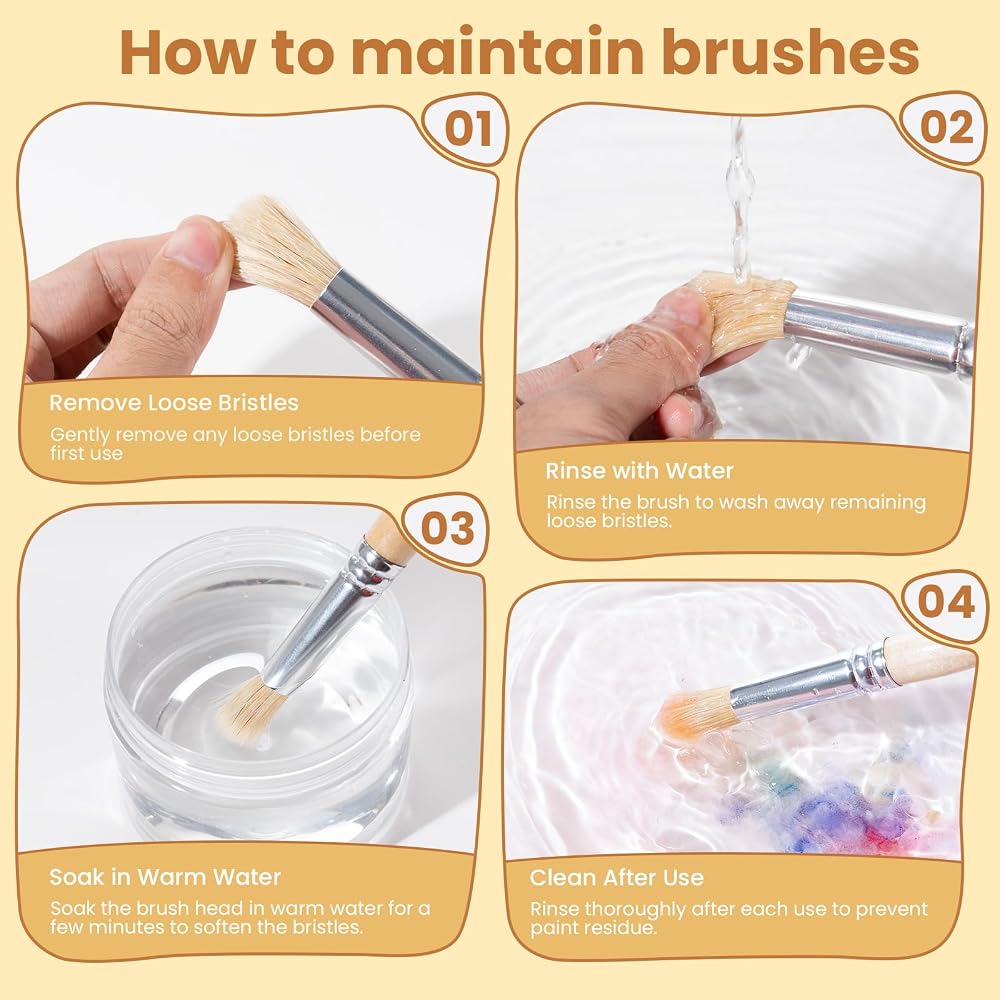 How to maintain brushes

01

Remove Loose Bristles

Gently remove any loose bristles before first use

02

Rinse with Water

Rinse the brush to wash away remaining loose bristles.

03

Soak in Warm Water

Soak the brush head in warm water for a few minutes to soften the bristles.

04

Clean After Use

Rinse thoroughly after each use to prevent paint residue.