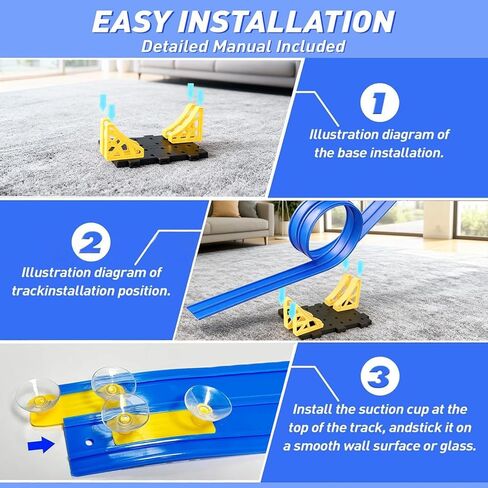 EASY INSTALLATION
Detailed Manual Included

1
Illustration diagram of the base installation.

2
Illustration diagram of trackinstallation position.

3
Install the suction cup at the top of the track, andstick it on a smooth wall surface or glass.