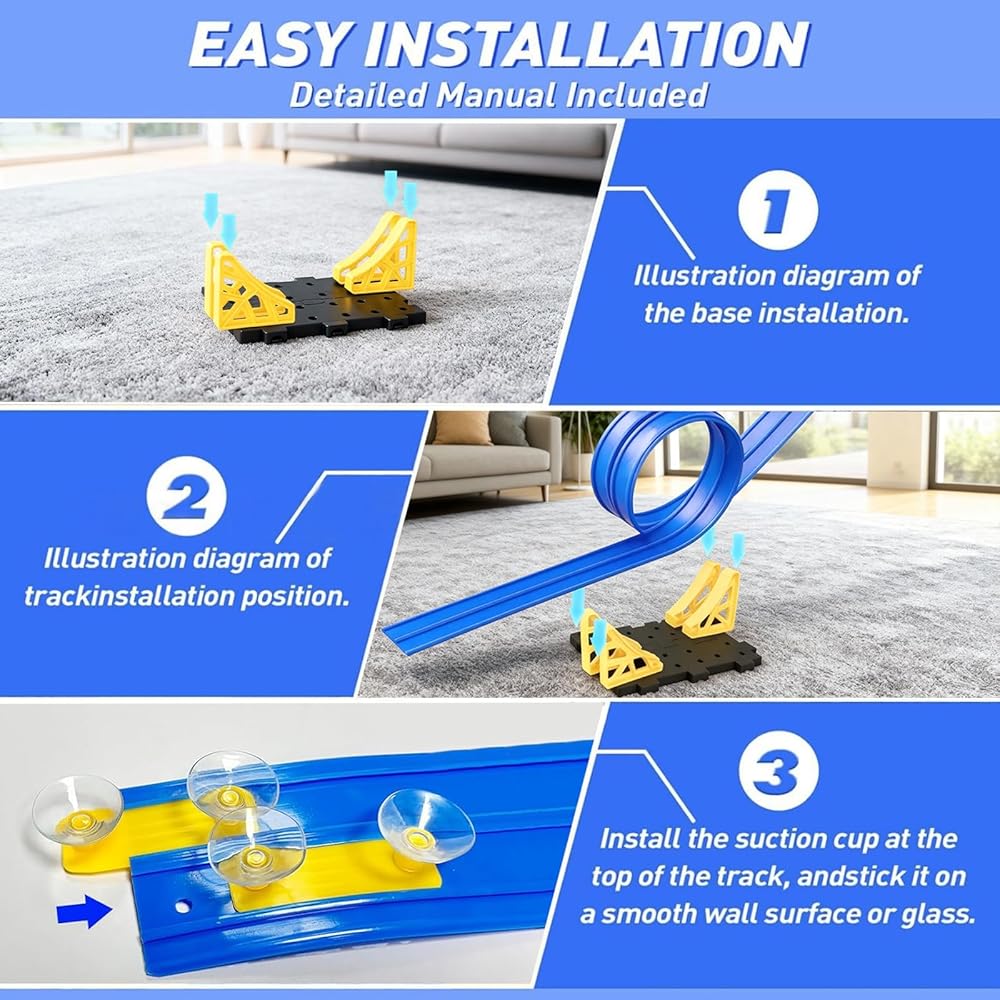 EASY INSTALLATION
Detailed Manual Included

1
Illustration diagram of the base installation.

2
Illustration diagram of trackinstallation position.

3
Install the suction cup at the top of the track, andstick it on a smooth wall surface or glass.