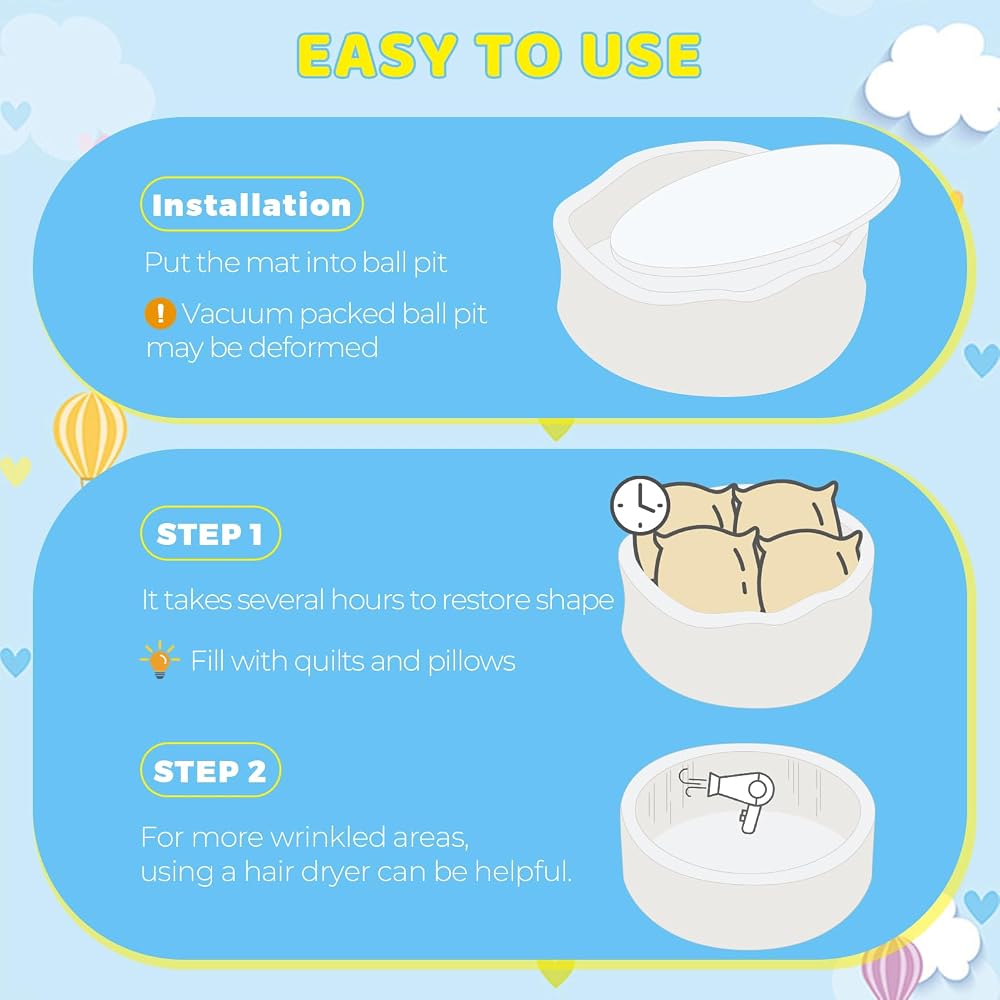 EASY TO USE

Installation

Put the mat into ball pit

Vacuum packed ball pit may be deformed

STEP 1

It takes several hours to restore shape

Fill with quilts and pillows

STEP 2

For more wrinkled areas, using a hair dryer can be helpful.