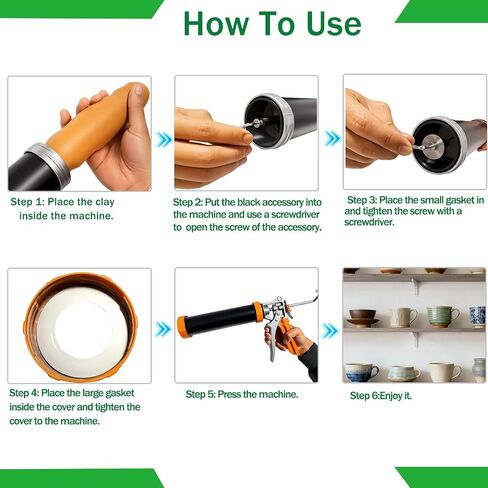 How To Use

Step 1: Place the clay inside the machine.

Step 2: Put the black accessory into the machine and use a screwdriver to open the screw of the accessory.

Step 3: Place the small gasket in and tighten the screw with a screwdriver.

Step 4: Place the large gasket inside the cover and tighten the cover to the machine.

Step 5: Press the machine.

Step 6:Enjoy it.