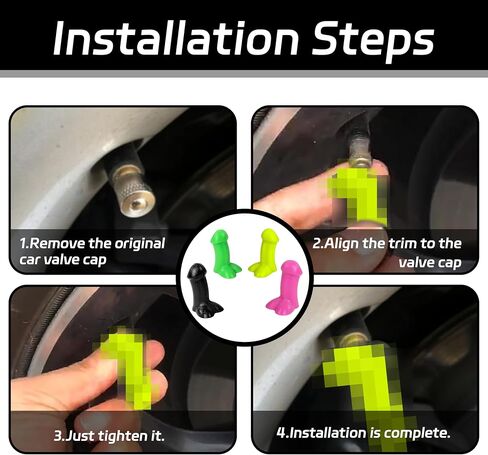 Installation Steps

1.Remove the original car valve cap

2.Align the trim to the valve cap

3.Just tighten it.

4.Installation is complete.