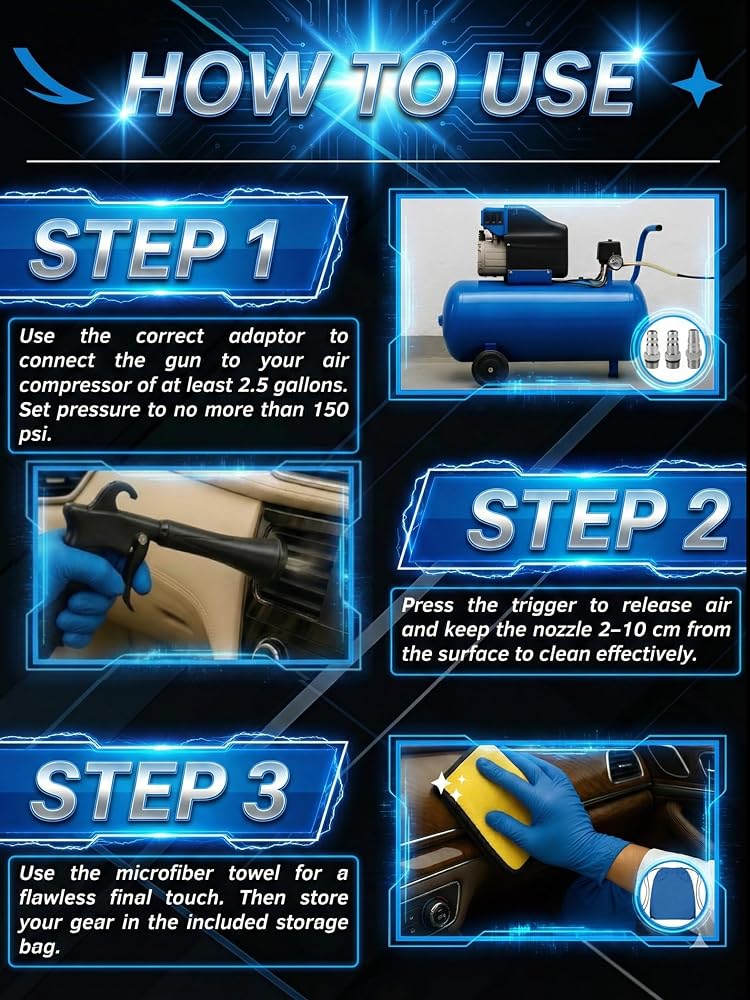 HOW TO USE

STEP 1

Use the correct adaptor to connect the gun to your air compressor of at least 2.5 gallons. Set pressure to no more than 150 psi.

STEP 2

Press the trigger to release air and keep the nozzle 2–10 cm from the surface to clean effectively.

STEP 3

Use the microfiber towel for a flawless final touch. Then store your gear in the included storage bag.