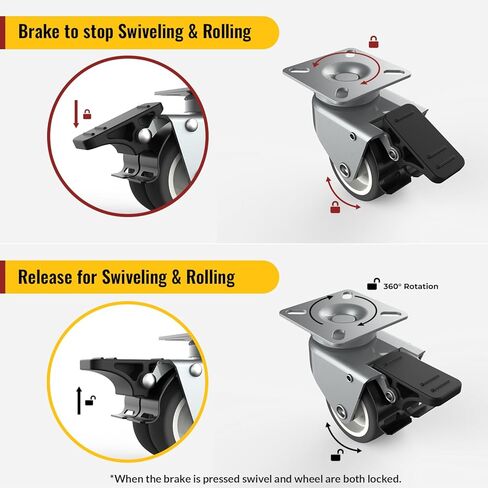 Brake to stop Swiveling & Rolling

Release for Swiveling & Rolling

360° Rotation

*When the brake is pressed swivel and wheel are both locked.