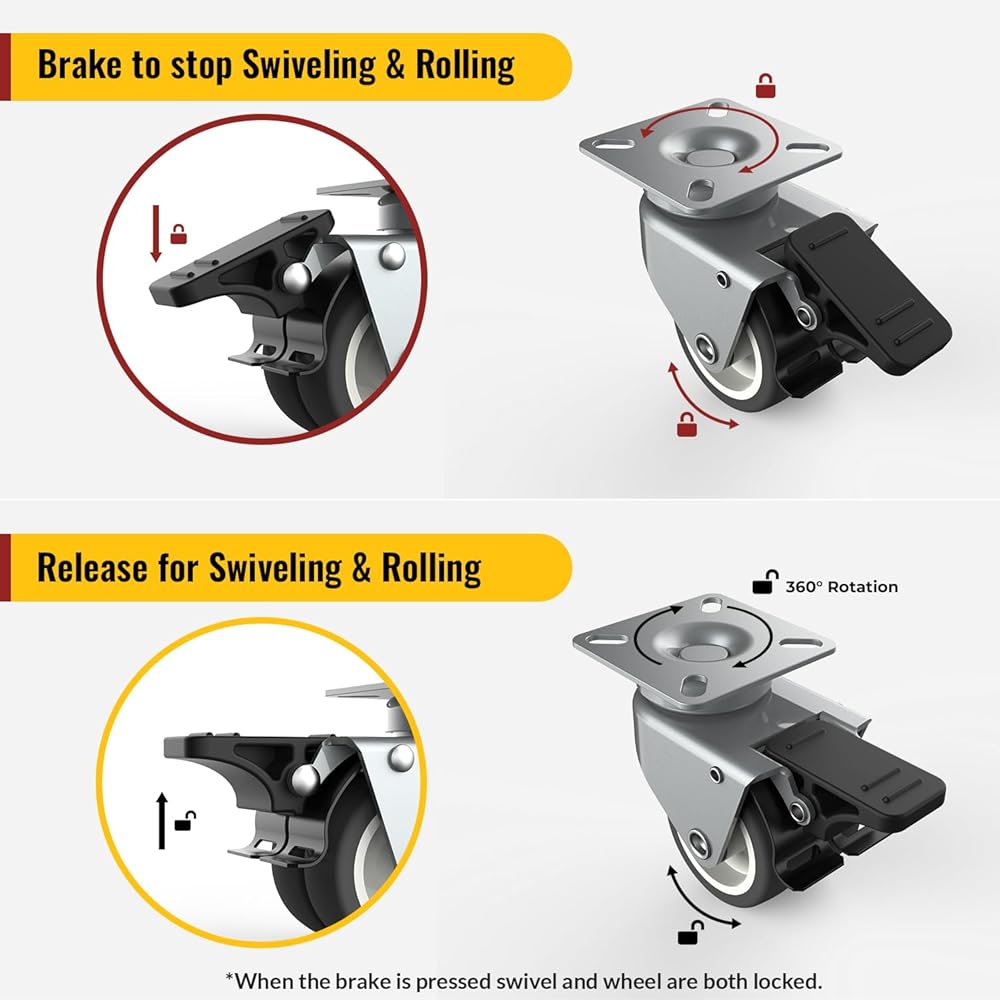 Brake to stop Swiveling & Rolling

Release for Swiveling & Rolling

360° Rotation

*When the brake is pressed swivel and wheel are both locked.