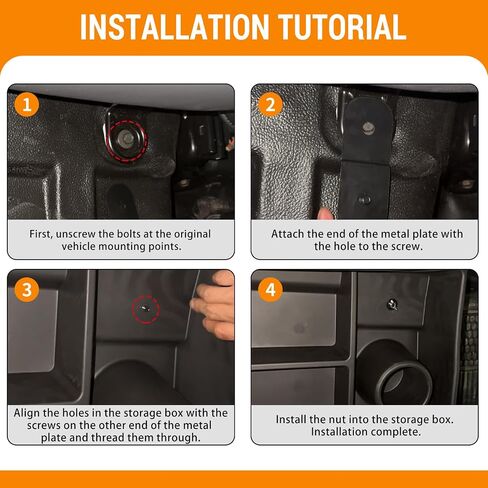 INSTALLATION TUTORIAL

1

First, unscrew the bolts at the original vehicle mounting points.

2

Attach the end of the metal plate with the hole to the screw.

3

Align the holes in the storage box with the screws on the other end of the metal plate and thread them through.

4

Install the nut into the storage box. Installation complete.