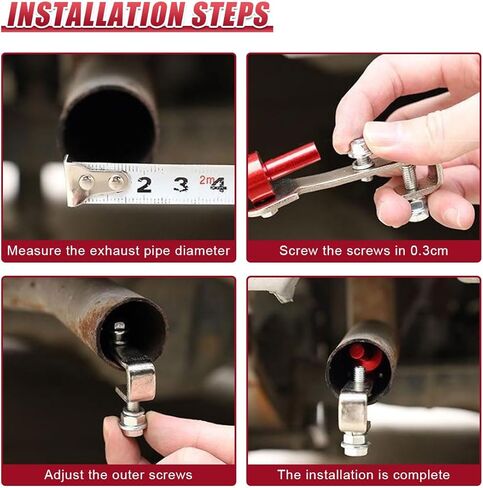 INSTALLATION STEPS

2 3 2m 4

Measure the exhaust pipe diameter

Screw the screws in 0.3cm

Adjust the outer screws

The installation is complete