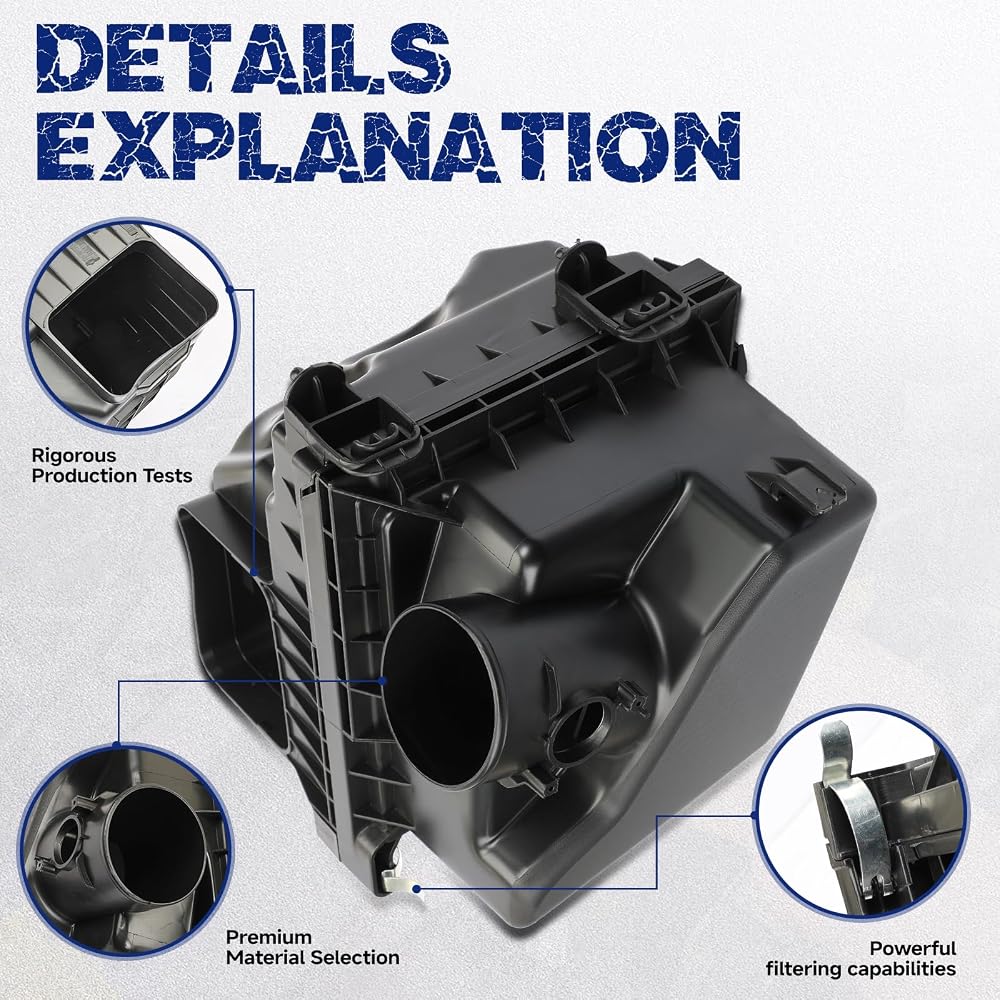 DETAILS EXPLANATION

Rigorous Production Tests

Premium Material Selection

Powerful filtering capabilities