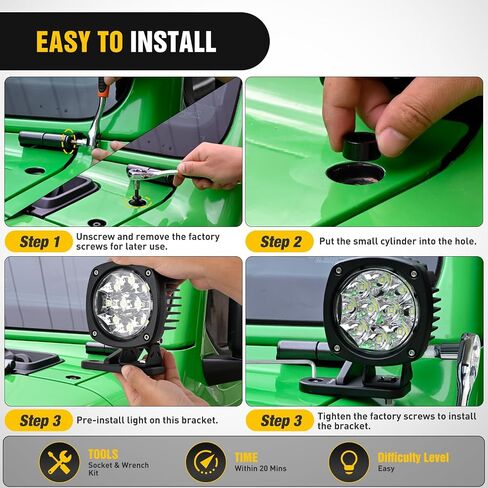 EASY TO INSTALL

Step 1 Unscrew and remove the factory screws for later use.

Step 2 Put the small cylinder into the hole.

Step 3 Pre-install light on this bracket.

Step 3 Tighten the factory screws to install the bracket.

TOOLS
Socket & Wrench Kit

TIME
Within 20 Mins

Difficulty Level
Easy