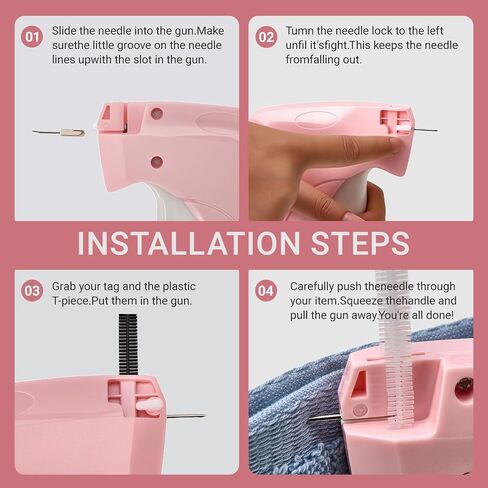 01

Slide the needle into the gun.Make surethe little groove on the needle lines upwith the slot in the gun.

02

Tumn the needle lock to the left unfil it'sfight.This keeps the needle fromfalling out.

INSTALLATION STEPS

03

Grab your tag and the plastic T-piece.Put them in the gun.

04

Carefully push theneedle through your item.Squeeze thehandle and pull the gun away.You're all done!