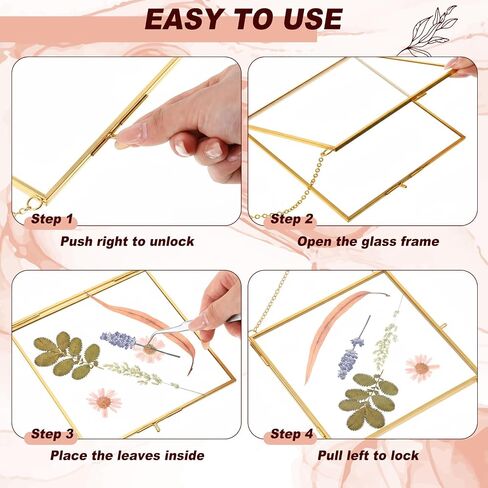 EASY TO USE

Step 1

Push right to unlock

Step 2

Open the glass frame

Step 3

Place the leaves inside

Step 4

Pull left to lock