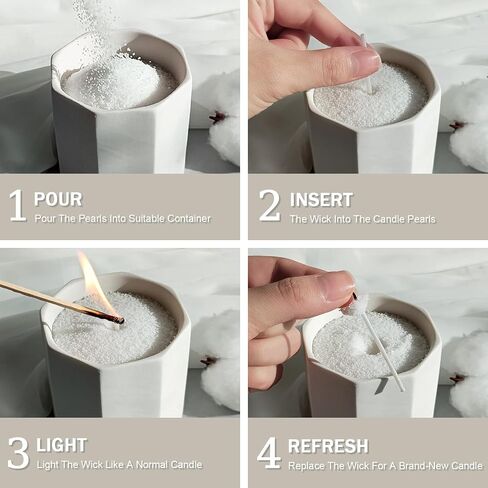 1 POUR
Pour The Pearls Into Suitable Container

2 INSERT
The Wick Into The Candle Pearls

3 LIGHT
Light The Wick Like A Normal Candle

4 REFRESH
Replace The Wick For A Brand-New Candle