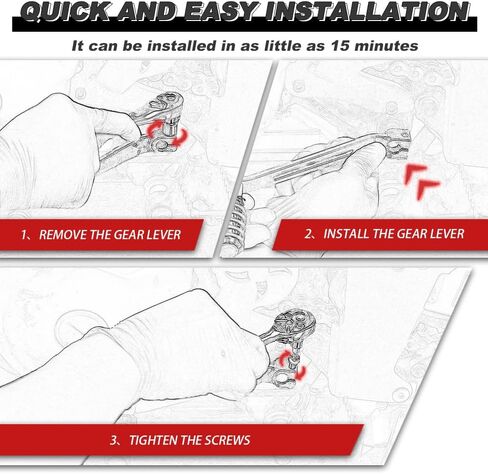 QUICK AND EASY INSTALLATION

It can be installed in as little as 15 minutes

1、REMOVE THE GEAR LEVER

2、INSTALL THE GEAR LEVER

3、TIGHTEN THE SCREWS