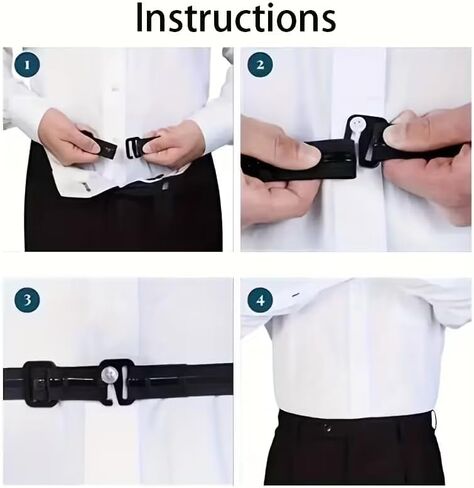 Instructions

1

2

3

4