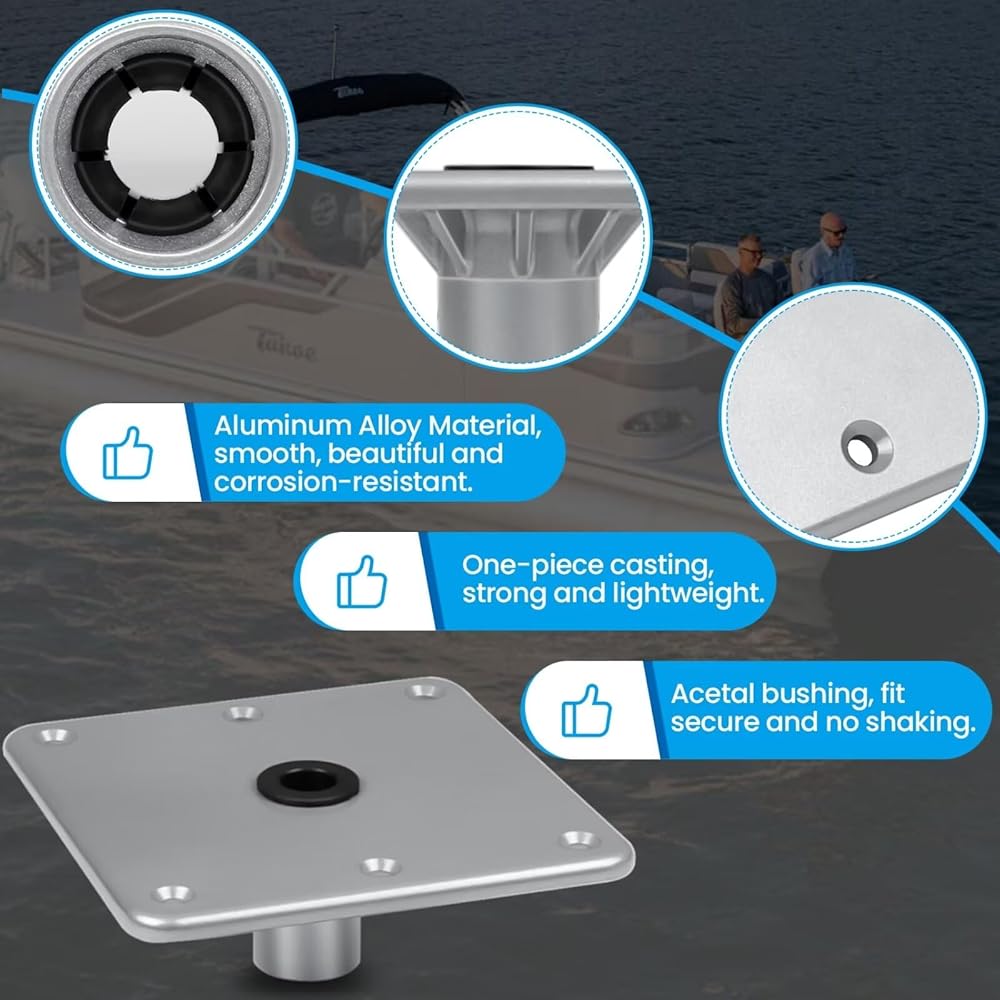 Tahoe

Tahoe

Aluminum Alloy Material, smooth, beautiful and corrosion-resistant.

One-piece casting, strong and lightweight.

Acetal bushing, fit secure and no shaking.