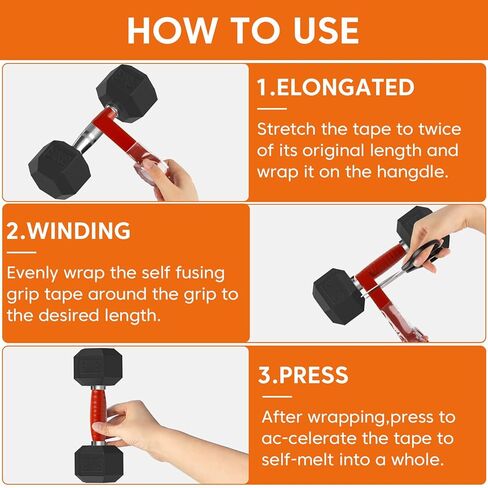 HOW TO USE

1.ELONGATED

Stretch the tape to twice of its original length and wrap it on the hangdle.

2.WINDING

Evenly wrap the self fusing grip tape around the grip to the desired length.

3.PRESS

After wrapping,press to ac-celerate the tape to self-melt into a whole.