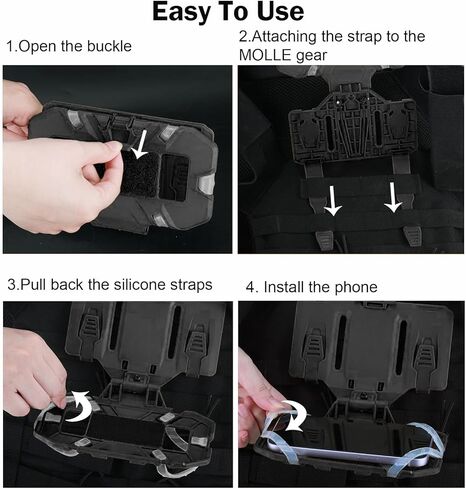 Easy To Use

1.Open the buckle

2.Attaching the strap to the MOLLE gear

3.Pull back the silicone straps

4. Install the phone