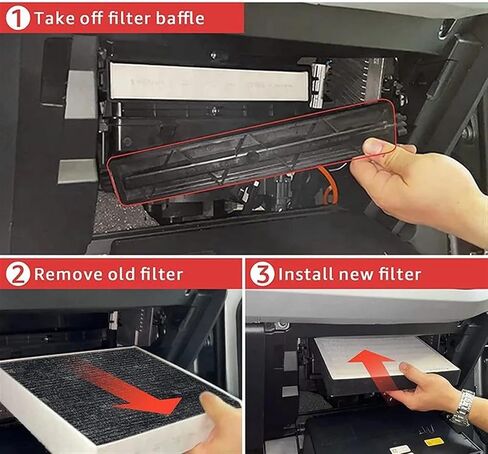 1 Take off filter baffle

2 Remove old filter

3 Install new filter