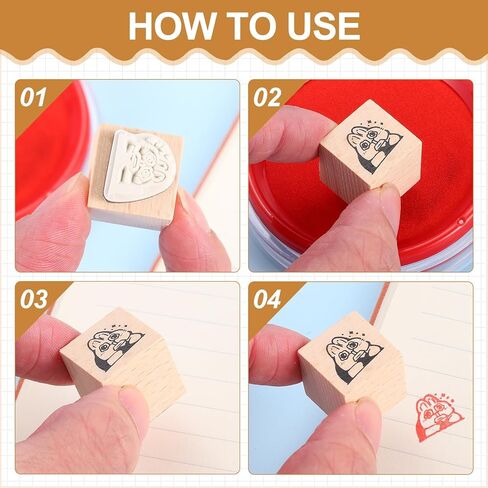 HOW TO USE

01

02

03

04