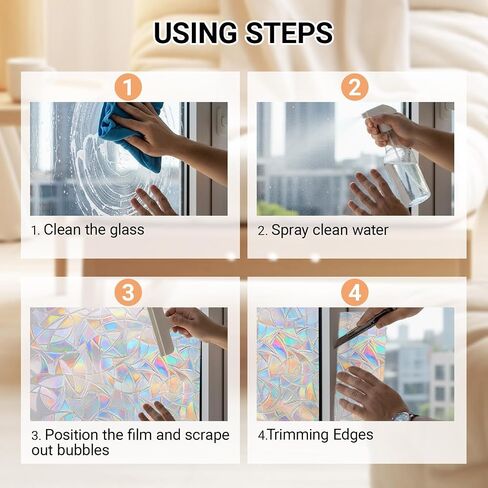 USING STEPS

1

1. Clean the glass

2

2. Spray clean water

3

3. Position the film and scrape out bubbles

4

4.Trimming Edges