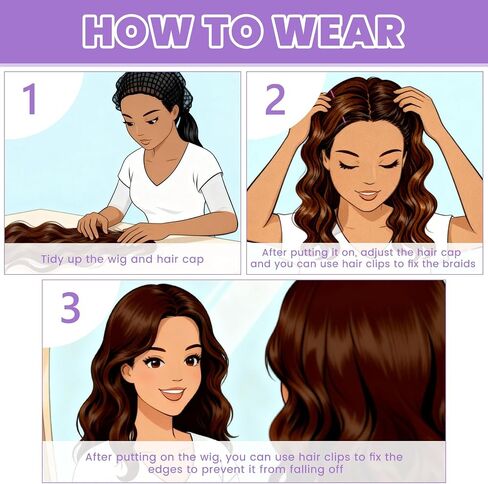 HOW TO WEAR

1

Tidy up the wig and hair cap

2

After putting it on, adjust the hair cap and you can use hair clips to fix the braids

3

After putting on the wig, you can use hair clips to fix the edges to prevent it from falling off