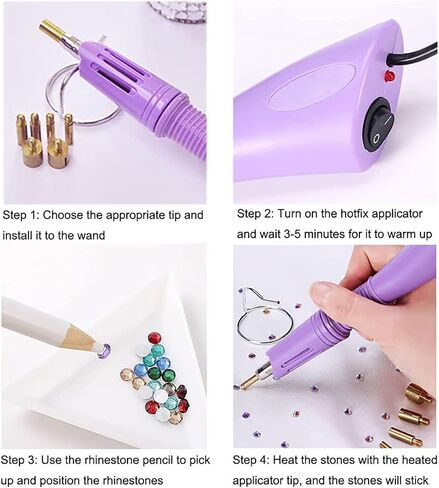 Step 1: Choose the appropriate tip and install it to the wand

Step 2: Turn on the hotfix applicator and wait 3-5 minutes for it to warm up

Step 3: Use the rhinestone pencil to pick up and position the rhinestones

Step 4: Heat the stones with the heated applicator tip, and the stones will stick