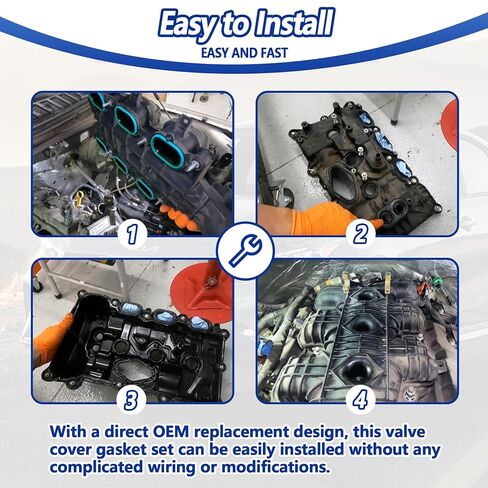 Easy to Install
EASY AND FAST

1

2

3

4

With a direct OEM replacement design, this valve cover gasket set can be easily installed without any complicated wiring or modifications.