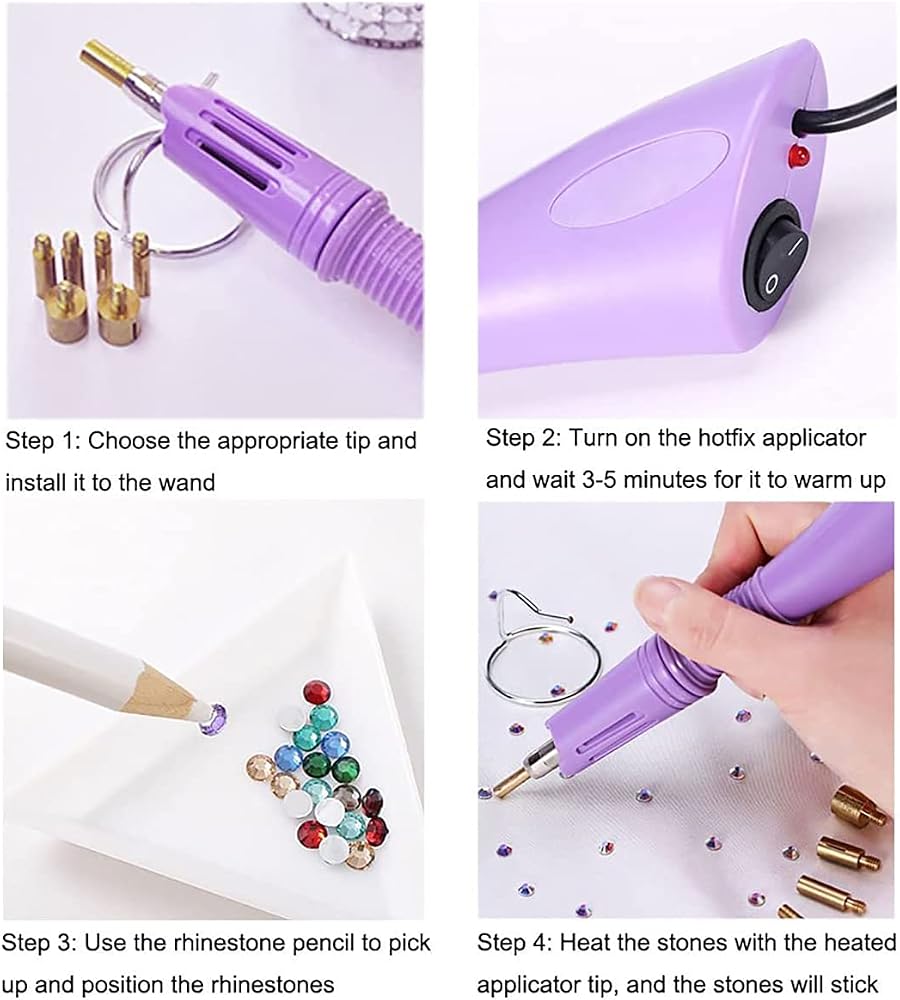 Step 1: Choose the appropriate tip and install it to the wand

Step 2: Turn on the hotfix applicator and wait 3-5 minutes for it to warm up

Step 3: Use the rhinestone pencil to pick up and position the rhinestones

Step 4: Heat the stones with the heated applicator tip, and the stones will stick