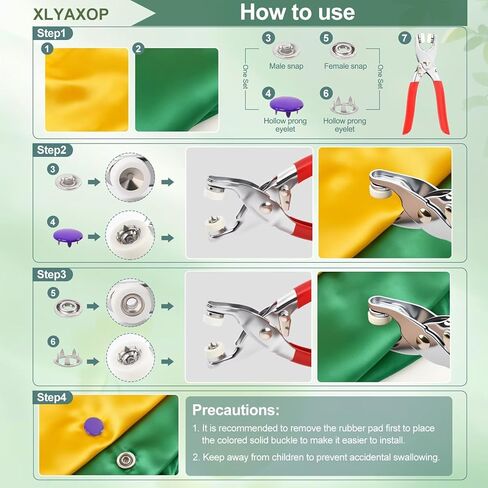 XLYAXOP

How to use

Step1

1

2

One Set

3
Male snap

4
Hollow prong eyelet

5
Female snap

6
Hollow prong eyelet

One Set

7

Step2

3

4

Step3

5

6

Step4

Precautions:

1. It is recommended to remove the rubber pad first to place the colored solid buckle to make it easier to install.

2. Keep away from children to prevent accidental swallowing.