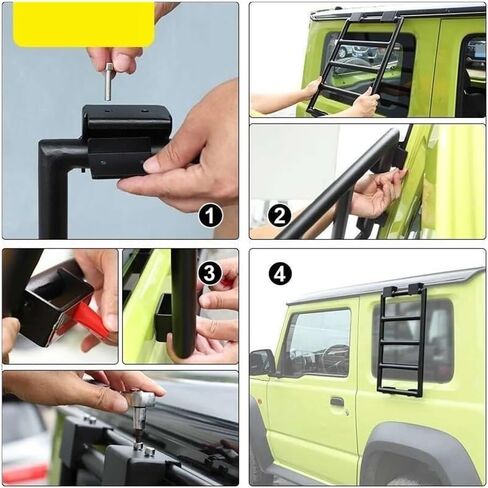 1
2
3
4