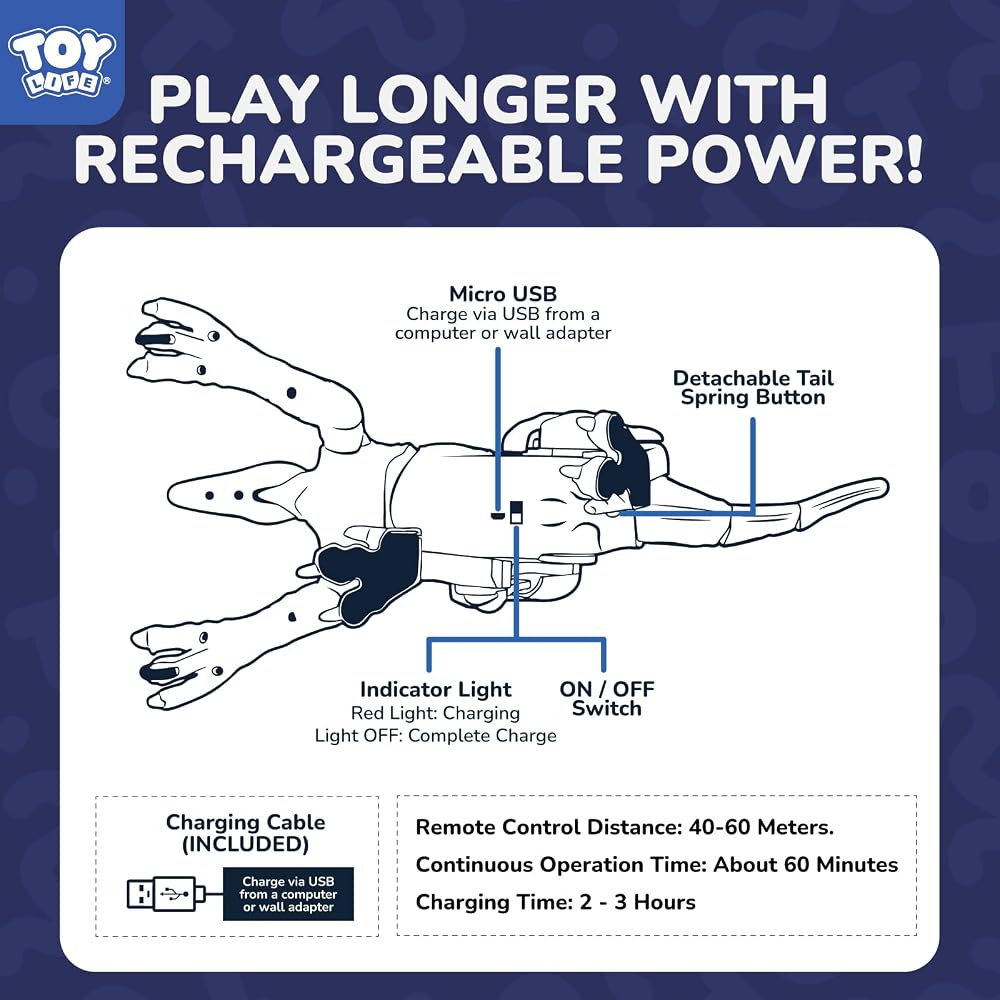 TOY LIFE®

PLAY LONGER WITH RECHARGEABLE POWER!

Micro USB
Charge via USB from a computer or wall adapter

Detachable Tail Spring Button

Indicator Light
Red Light: Charging
Light OFF: Complete Charge

ON / OFF Switch

Charging Cable (INCLUDED)

Charge via USB from a computer or wall adapter

Remote Control Distance: 40-60 Meters.
Continuous Operation Time: About 60 Minutes
Charging Time: 2 - 3 Hours