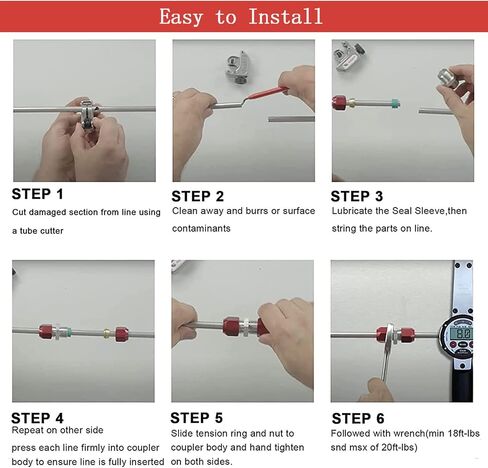 Easy to Install

STEP 1
Cut damaged section from line using a tube cutter

STEP 2
Clean away and burrs or surface contaminants

STEP 3
Lubricate the Seal Sleeve,then string the parts on line.

STEP 4
Repeat on other side
press each line firmly into coupler body to ensure line is fully inserted

STEP 5
Slide tension ring and nut to coupler body and hand tighten on both sides.

STEP 6
Followed with wrench(min 18ft-lbs snd msx of 20ft-lbs)

8.0