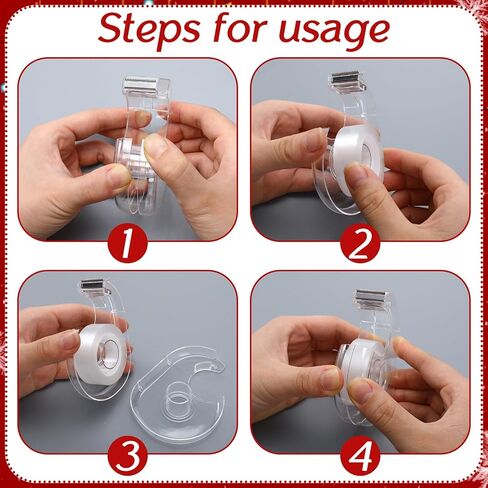 Steps for usage

1

2

3

4