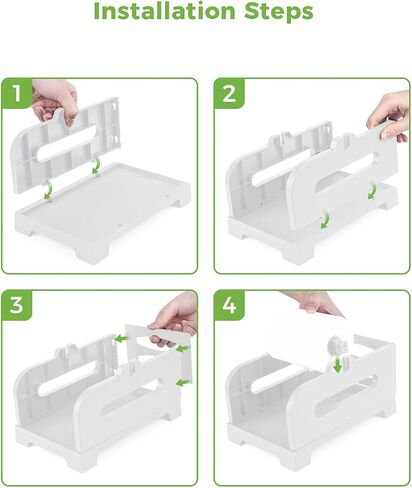 Installation Steps

1

2

3

4