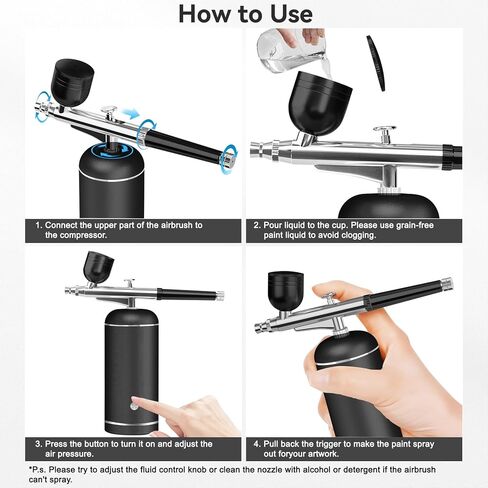 How to Use

1. Connect the upper part of the airbrush to the compressor.

2. Pour liquid to the cup. Please use grain-free paint liquid to avoid clogging.

3. Press the button to turn it on and adjust the air pressure.

4. Pull back the trigger to make the paint spray out foryour artwork.

*P.s. Please try to adjust the fluid control knob or clean the nozzle with alcohol or detergent if the airbrush can't spray.