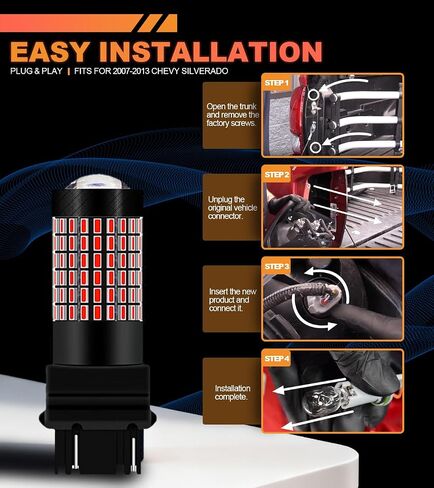 EASY INSTALLATION

PLUG & PLAY | FITS FOR 2007-2013 CHEVY SILVERADO

STEP 1

Open the trunk and remove the factory screws.

STEP 2

Unplug the original vehicle connector.

STEP 3

Insert the new product and connect it.

STEP 4

Installation complete.