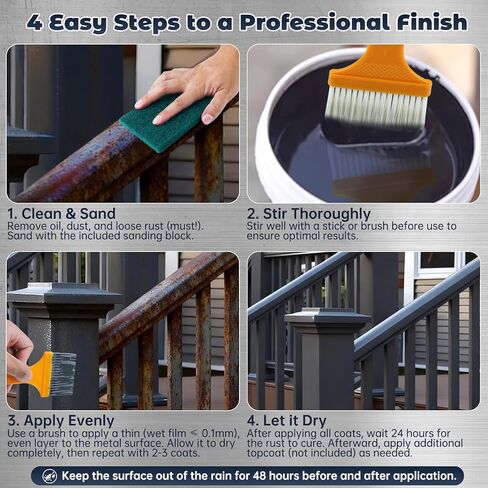 4 Easy Steps to a Professional Finish

1. Clean & Sand
Remove oil, dust, and loose rust (must!). Sand with the included sanding block.

2. Stir Thoroughly
Stir well with a stick or brush before use to ensure optimal results.

3. Apply Evenly
Use a brush to apply a thin (wet film < 0.1mm), even layer to the metal surface. Allow it to dry completely, then repeat with 2-3 coats.

4. Let it Dry
After applying all coats, wait 24 hours for the rust to cure. Afterward, apply additional topcoat (not included) as needed.

Keep the surface out of the rain for 48 hours before and after application.