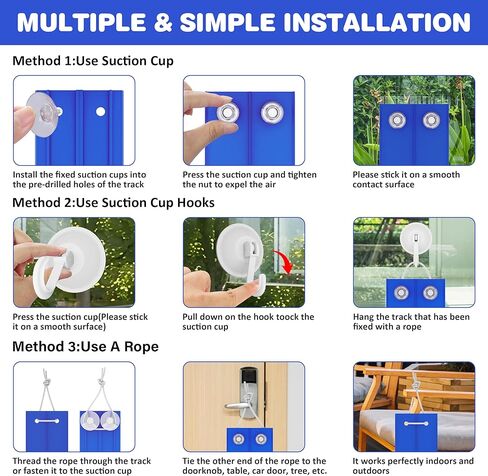 MULTIPLE & SIMPLE INSTALLATION

Method 1:Use Suction Cup

Install the fixed suction cups into the pre-drilled holes of the track

Press the suction cup and tighten the nut to expel the air

Please stick it on a smooth contact surface

Method 2:Use Suction Cup Hooks

Press the suction cup(Please stick it on a smooth surface)

Pull down on the hook toock the suction cup

Hang the track that has been fixed with a rope

Method 3:Use A Rope

Thread the rope through the track or fasten it to the suction cup

Tie the other end of the rope to the doorknob, table, car door, tree, etc.

It works perfectly indoors and outdoors