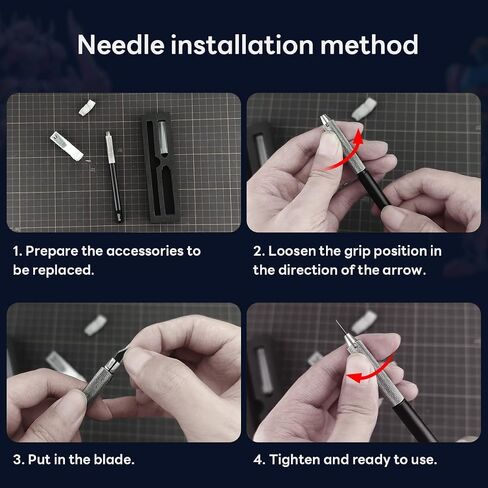 Needle installation method

1. Prepare the accessories to be replaced.

2. Loosen the grip position in the direction of the arrow.

3. Put in the blade.

4. Tighten and ready to use.