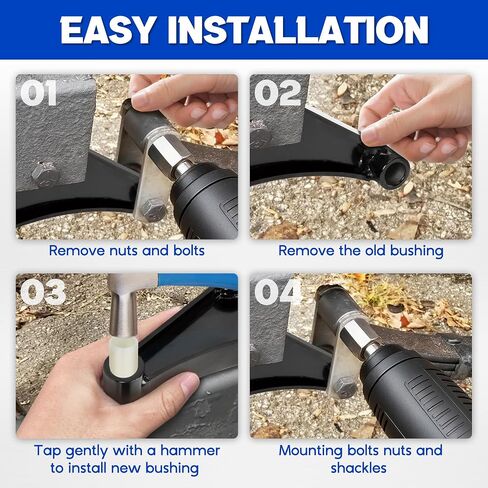 EASY INSTALLATION

01

Remove nuts and bolts

02

Remove the old bushing

03

Tap gently with a hammer to install new bushing

04

Mounting bolts nuts and shackles