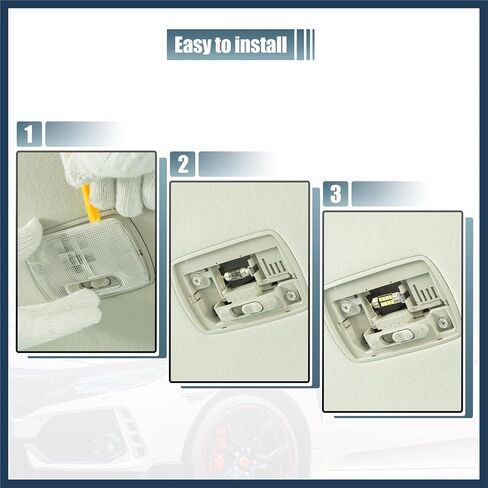 Easy to install

1

2

3