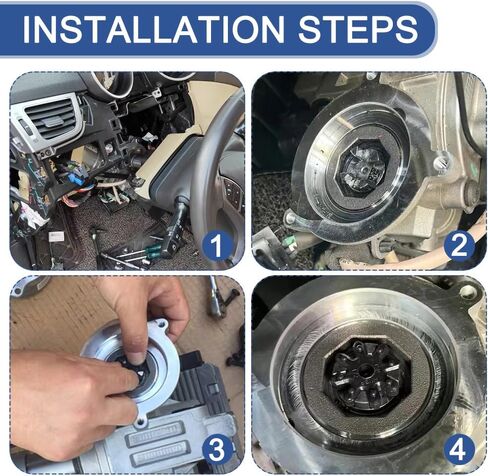 INSTALLATION STEPS

1

2

3

4