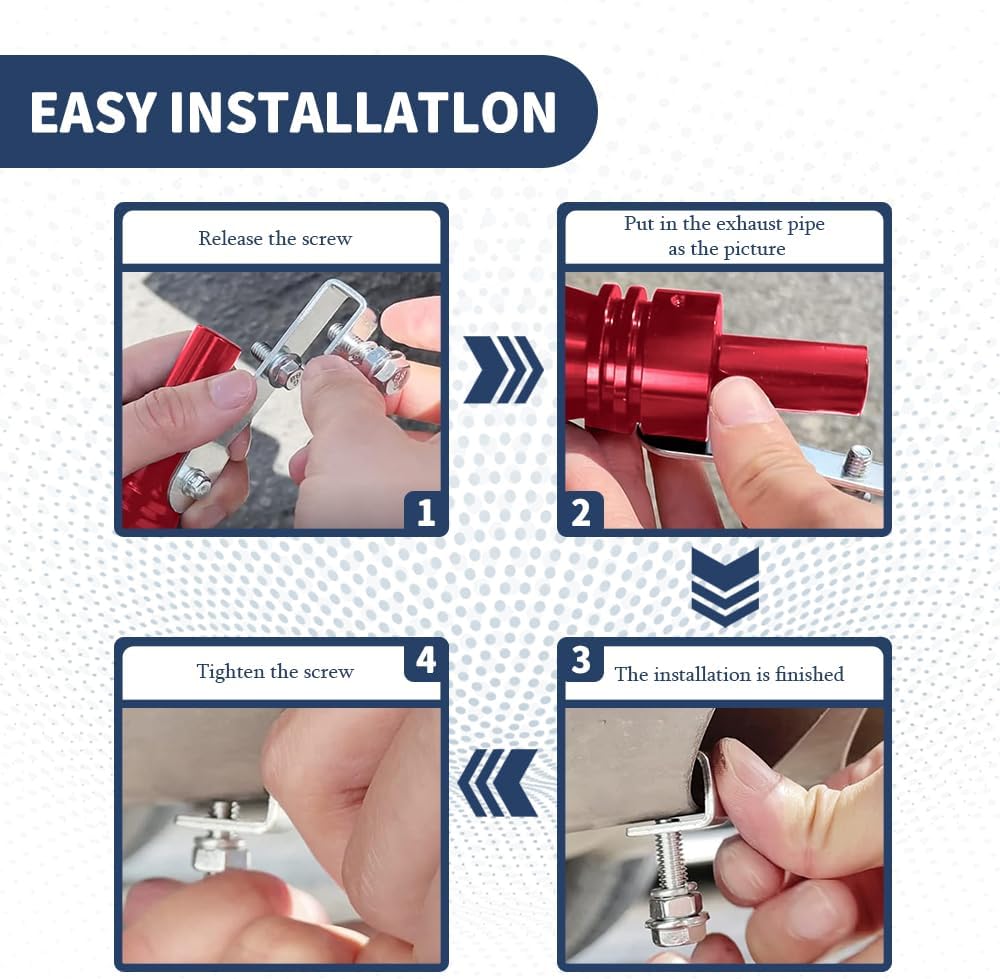 EASY INSTALLATLON

Release the screw

1

Put in the exhaust pipe as the picture

2

3

The installation is finished

Tighten the screw

4