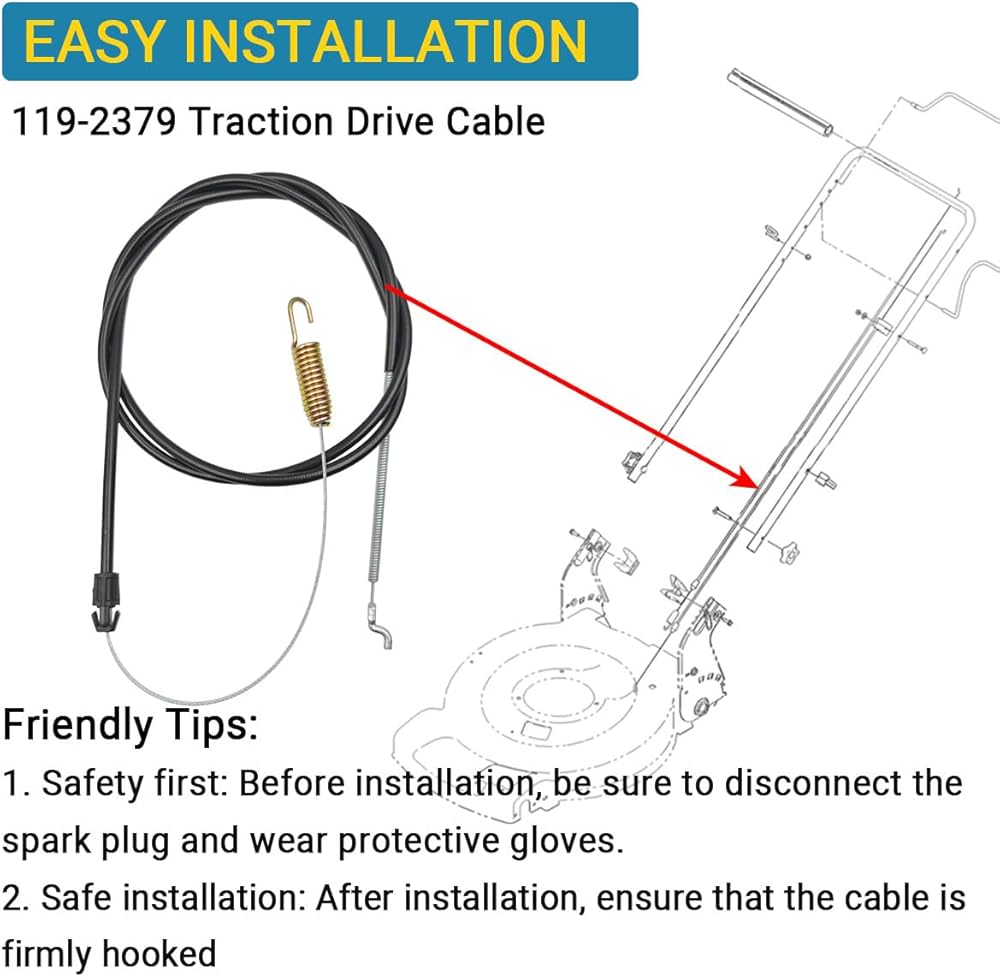 EASY INSTALLATION

119-2379 Traction Drive Cable

Friendly Tips:

1. Safety first: Before installation, be sure to disconnect the spark plug and wear protective gloves.

2. Safe installation: After installation, ensure that the cable is firmly hooked