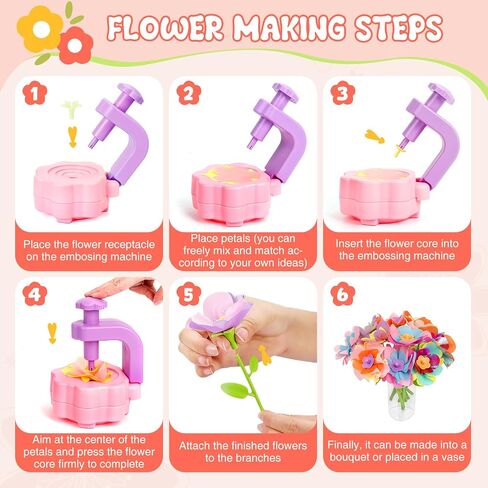 FLOWER MAKING STEPS

1

Place the flower receptacle on the embosing machine

2

Place petals (you can freely mix and match according to your own ideas)

3

Insert the flower core into the embossing machine

4

Aim at the center of the petals and press the flower core firmly to complete

5

Attach the finished flowers to the branches

6

Finally, it can be made into a bouquet or placed in a vase