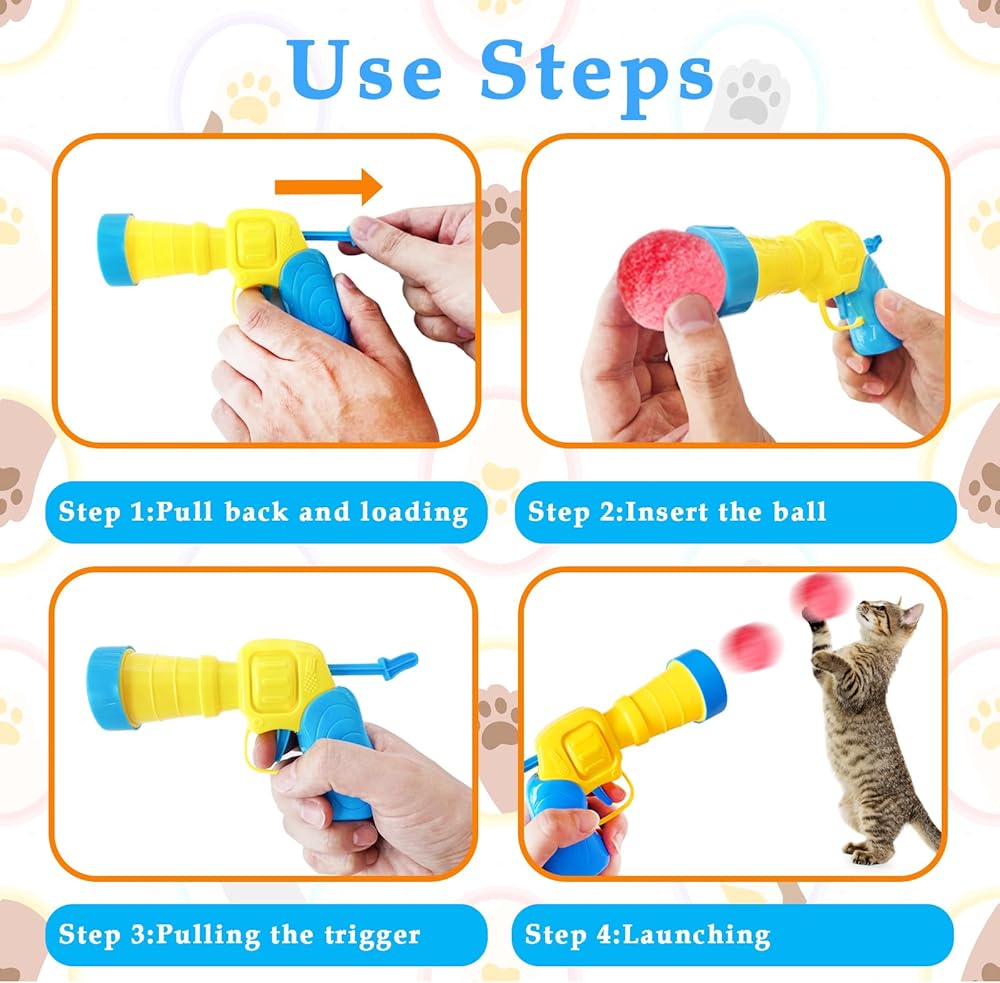 Use Steps

Step 1:Pull back and loading

Step 2:Insert the ball

Step 3:Pulling the trigger

Step 4:Launching